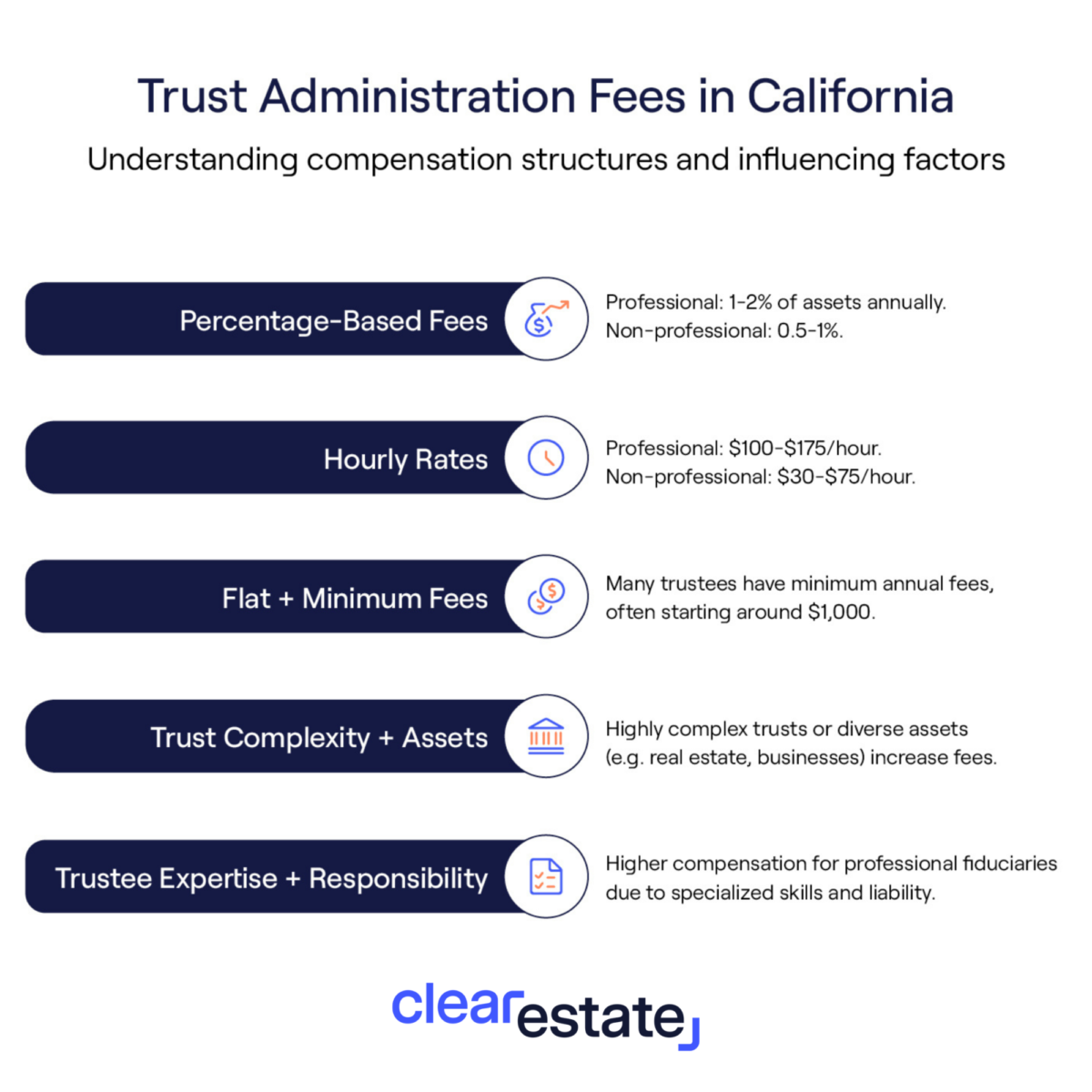 Trust Administration Fees in California

Understanding compensation structures and influencing factors

Percentage-Based Fees

Professional: 1-2% of assets annually. Non-professional: 0.5-1%.

Hourly Rates

Professional: \$100-\$175/hour. Non-professional: \$30-\$75/hour.

Flat + Minimum Fees

Many trustees have minimum annual fees, often starting around \$1,000.

Trust Complexity + Assets

Highly complex trusts or diverse assets (e.g. real estate, businesses) increase fees.

Trustee Expertise + Responsibility

Higher compensation for professional fiduciaries due to specialized skills and liability.

clearestate